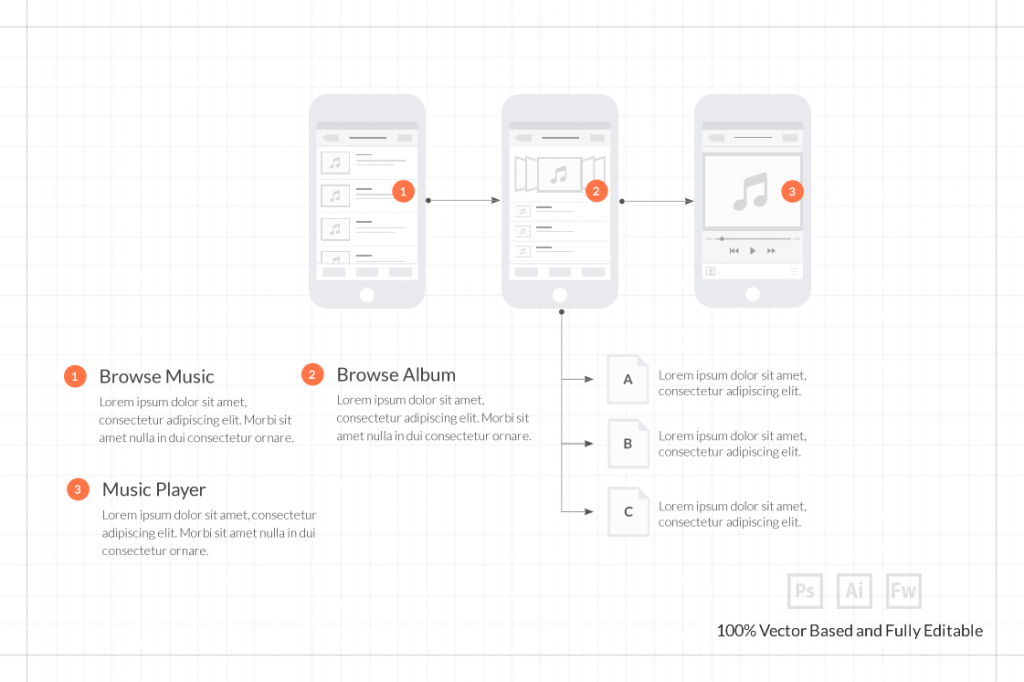 1

2

3

1 Browse Music

Lorem ipsum dolor sit amet, consectetur adipiscing elit. Morbi sit amet nulla in dui consectetur ornare.

2 Browse Album

Lorem ipsum dolor sit amet, consectetur adipiscing elit. Morbi sit amet nulla in dui consectetur ornare.

3 Music Player

Lorem ipsum dolor sit amet, consectetur adipiscing elit. Morbi sit amet nulla in dui consectetur ornare.

A

Lorem ipsum dolor sit amet, consectetur adipiscing elit.

B

Lorem ipsum dolor sit amet, consectetur adipiscing elit.

C

Lorem ipsum dolor sit amet, consectetur adipiscing elit.

Ps Ai Fw

100% Vector Based and Fully Editable